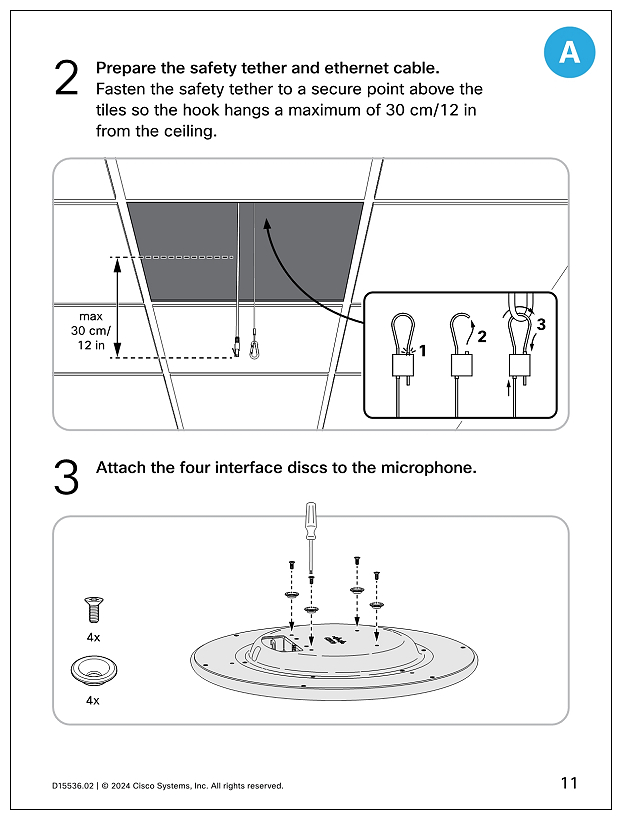 A

2 Prepare the safety tether and ethernet cable.
Fasten the safety tether to a secure point above the tiles so the hook hangs a maximum of 30 cm/12 in from the ceiling.

max 30 cm/ 12 in

1

2

3

3 Attach the four interface discs to the microphone.

4x

4x

D15536.02 | © 2024 Cisco Systems, Inc. All rights reserved.

11