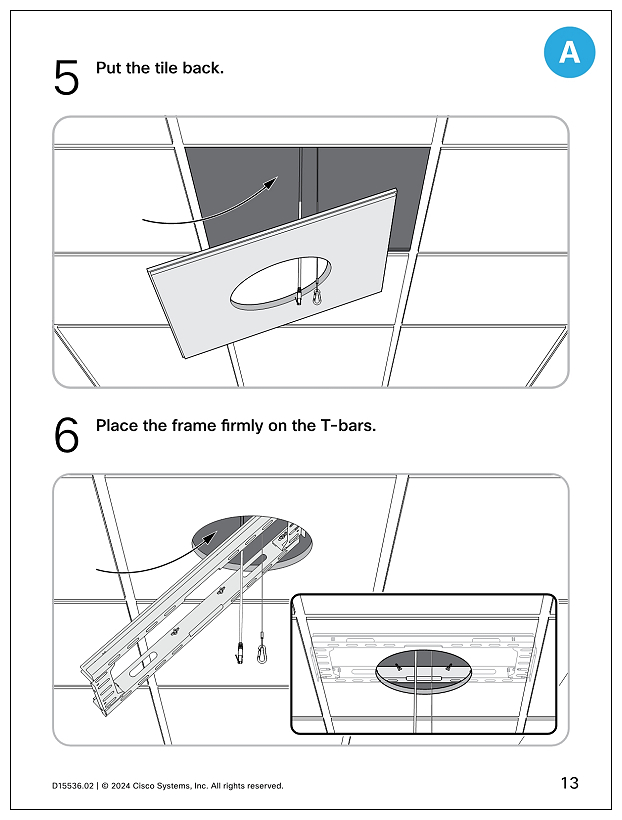 A

5 Put the tile back.

6 Place the frame firmly on the T-bars.

D15536.02 | © 2024 Cisco Systems, Inc. All rights reserved.

13