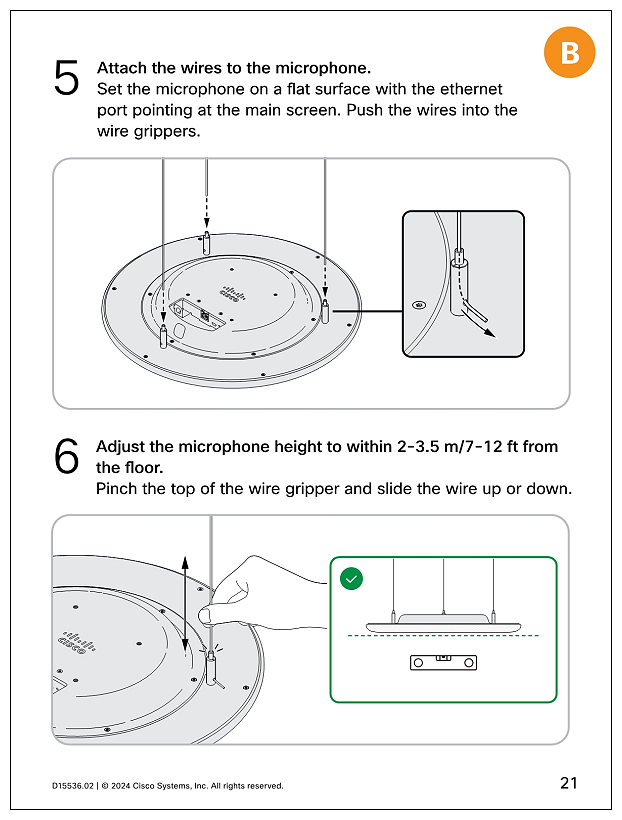 B

5 Attach the wires to the microphone.
Set the microphone on a flat surface with the ethernet port pointing at the main screen. Push the wires into the wire grippers.

cisco

6 Adjust the microphone height to within 2-3.5 m/7-12 ft from the floor.
Pinch the top of the wire gripper and slide the wire up or down.

cisco

D15536.02 | © 2024 Cisco Systems, Inc. All rights reserved.

21