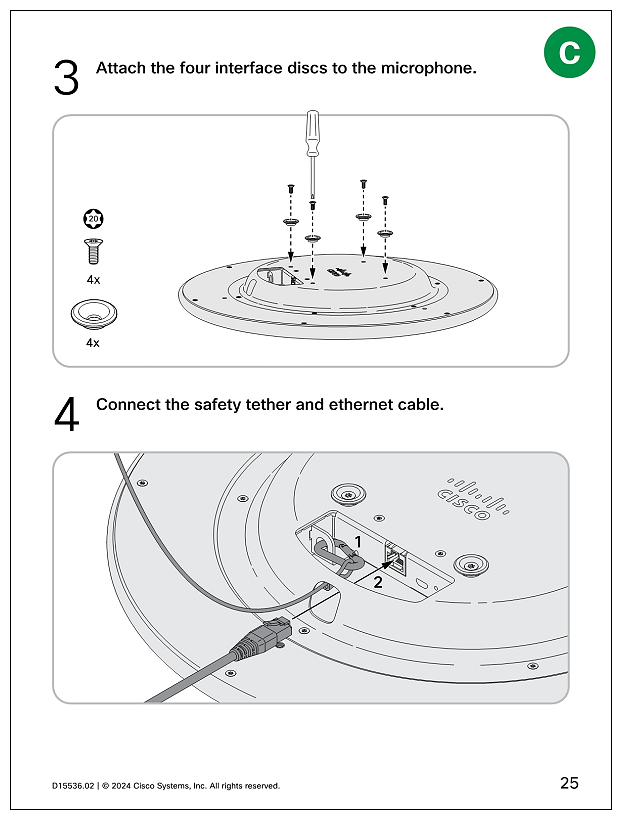 C

3 Attach the four interface discs to the microphone.

20

4x

4x

4 Connect the safety tether and ethernet cable.

CISCO

1

2

D15536.02 | © 2024 Cisco Systems, Inc. All rights reserved.

25