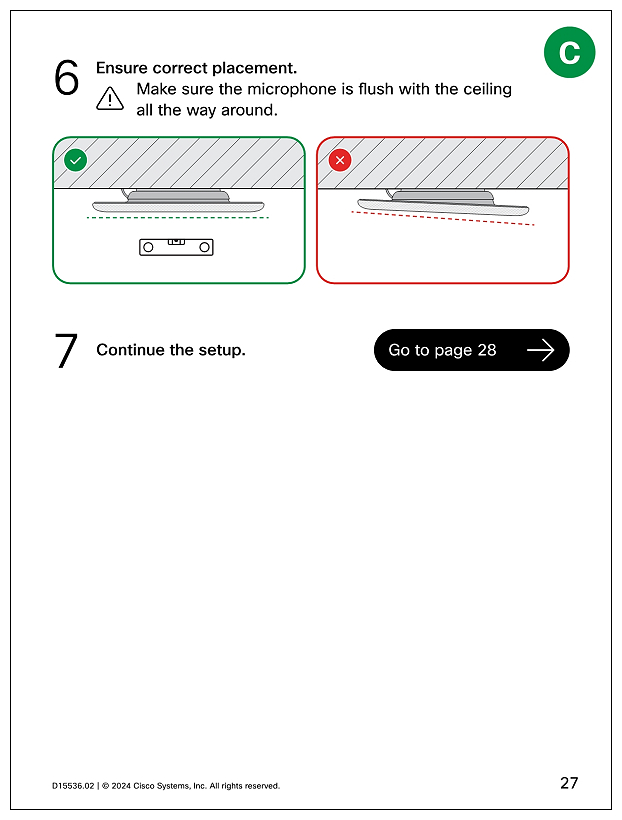 C

6 Ensure correct placement.
Make sure the microphone is flush with the ceiling all the way around.

7 Continue the setup.

Go to page 28

D15536.02 | © 2024 Cisco Systems, Inc. All rights reserved.

27